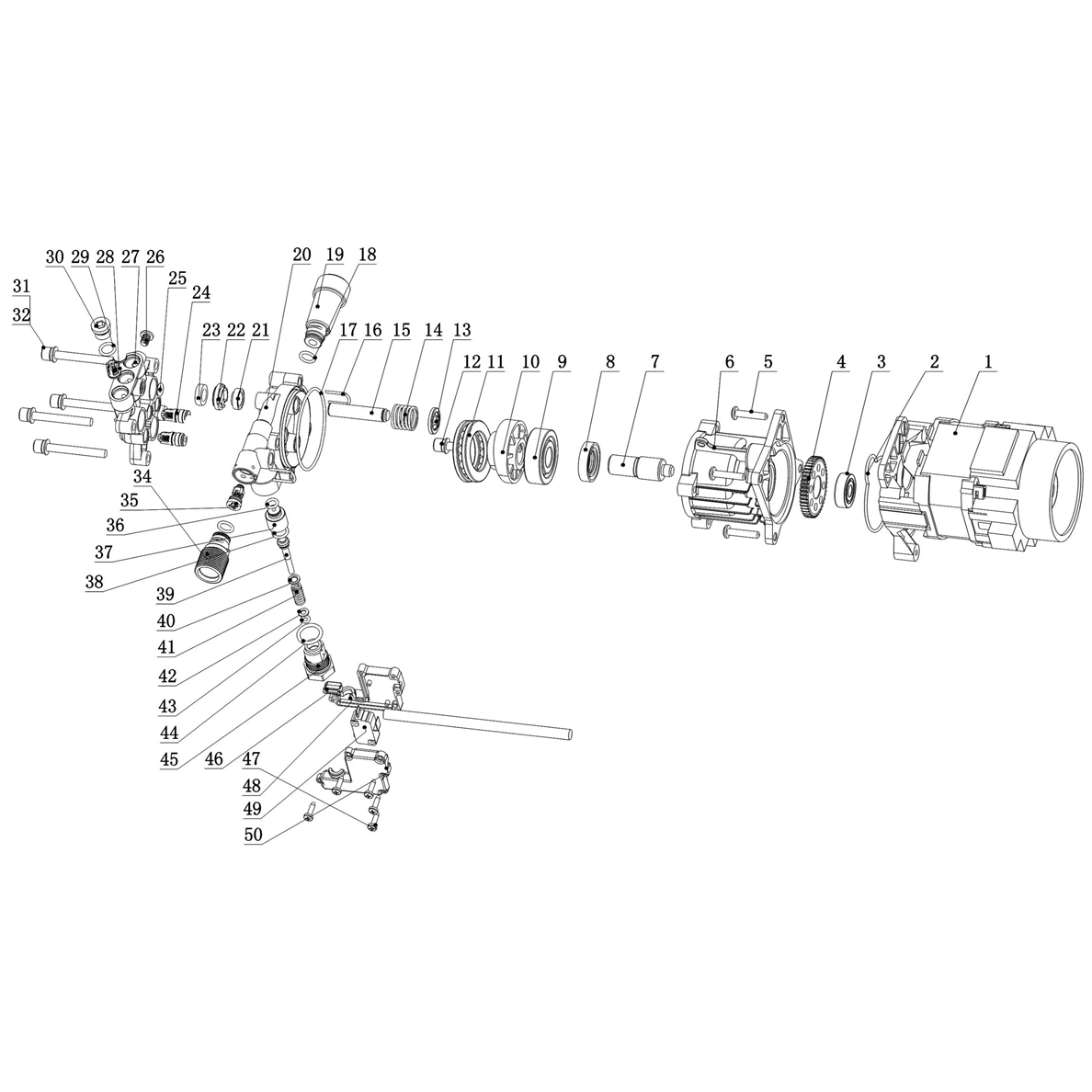 30 29 28 27 26
25
24
31
32
23 22 21
20 19 18
17 16 15 14 13
12 11 10 9
8 7
6 5
4 3 2 1
34
35
36
37
38
39
40
41
42
43
44
45
46
47
48
49
50