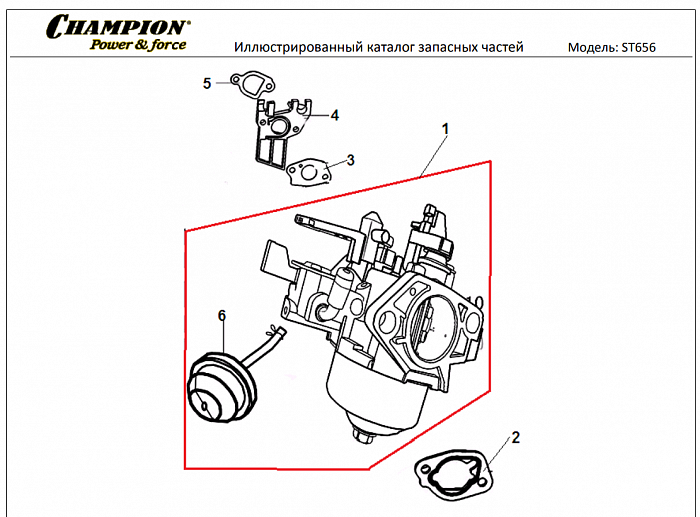 CHAMPION®
Power & force

Иллюстрированный каталог запасных частей

Модель: ST656

5
4
3
1
6
2