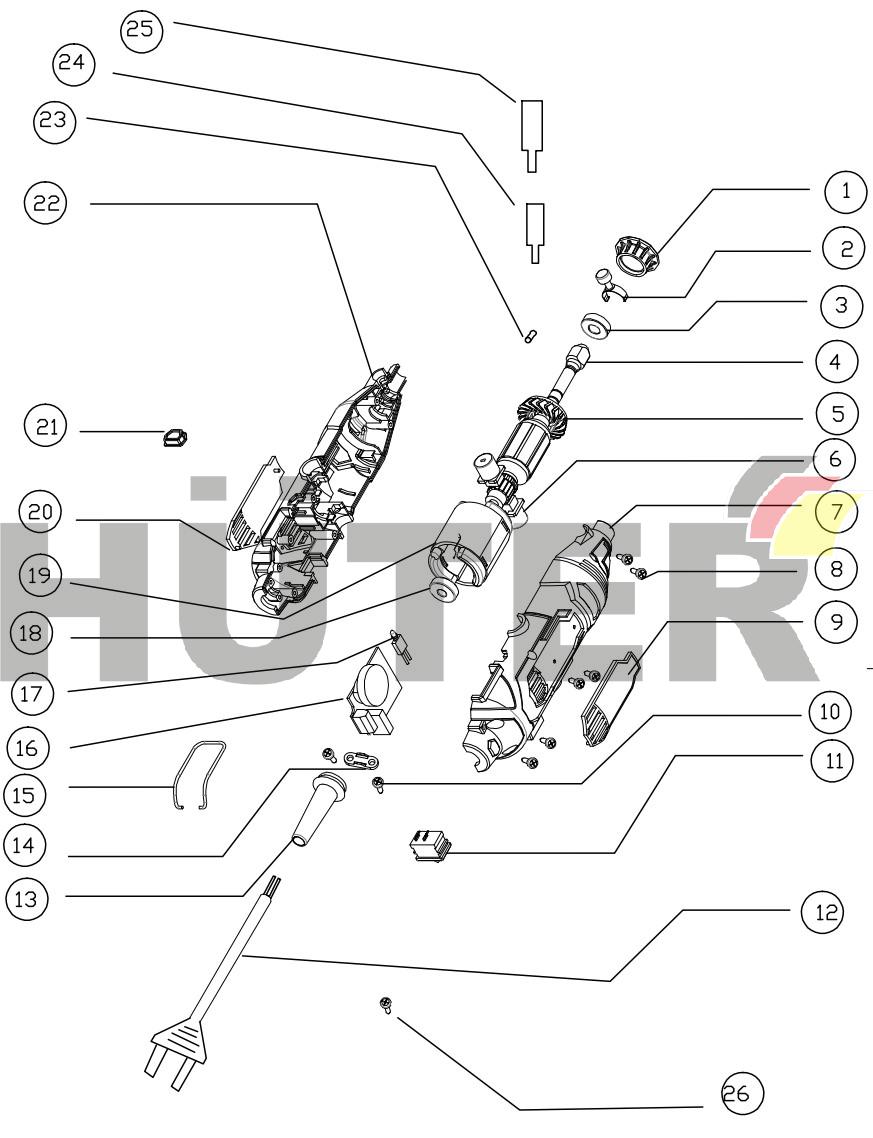 25
24
23
22
21
20
19
18
17
16
15
14
13
1
2
3
4
5
6
7
8
9
10
11
12
26
HÜTER